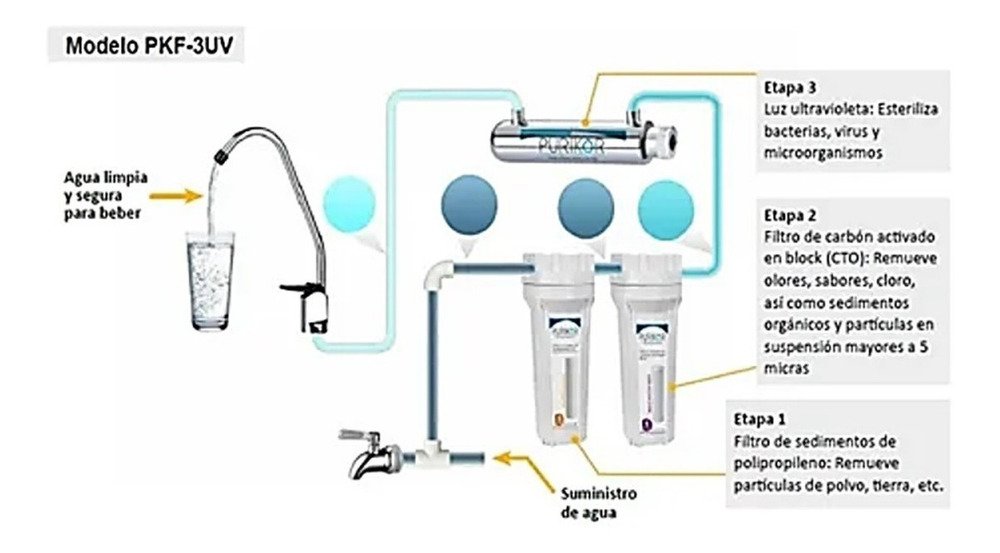 Modelo PKF-3UV

Agua limpia y segura para beber

PURIKOR

Etapa 3
Luz ultravioleta: Esteriliza bacterias, virus y microorganismos

Etapa 2
Filtro de carbón activado en block (CTO): Remueve olores, sabores, cloro, así como sedimentos orgánicos y partículas en suspensión mayores a 5 micras

Etapa 1
Filtro de sedimentos de polipropileno: Remueve partículas de polvo, tierra, etc.

Suministro de agua